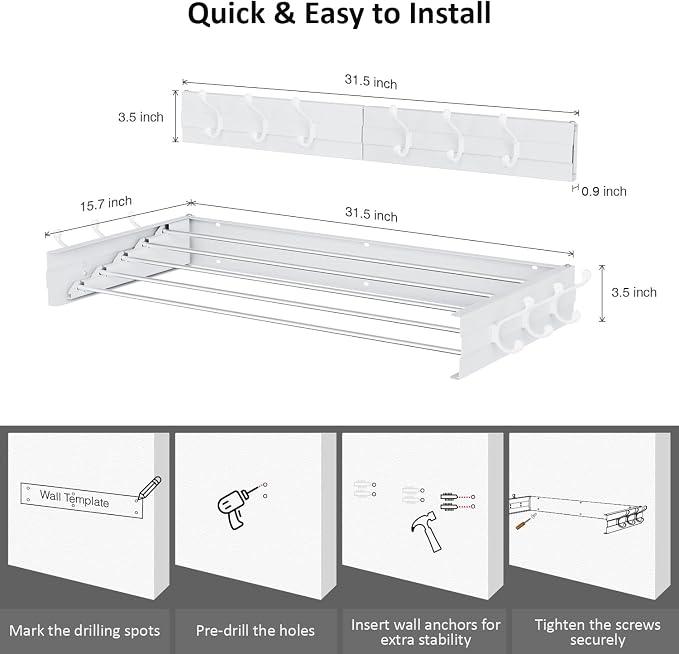 Quick & Easy to Install

31.5 inch

3.5 inch

0.9 inch

15.7 inch

31.5 inch

3.5 inch

Wall Template

Mark the drilling spots

Pre-drill the holes

Insert wall anchors for extra stability

Tighten the screws securely