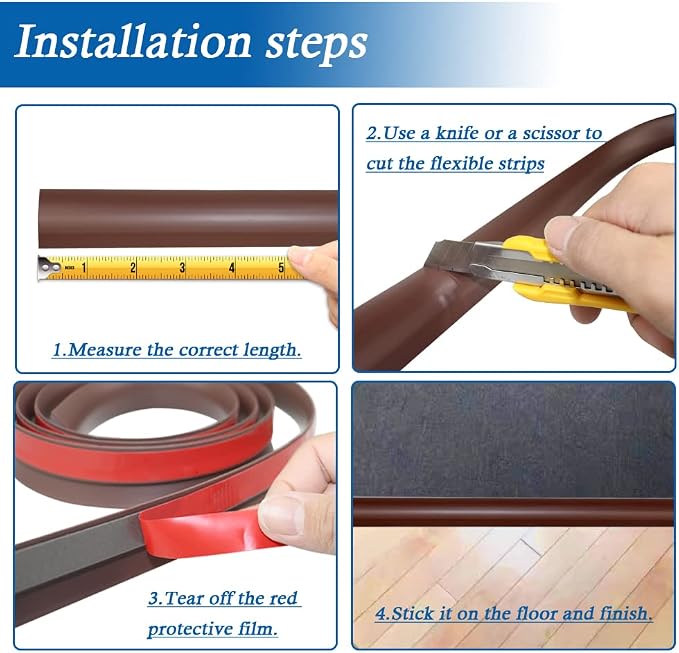 Installation steps

1 2 3 4 5

1.Measure the correct length.

2.Use a knife or a scissor to cut the flexible strips

3.Tear off the red protective film.

4.Stick it on the floor and finish.