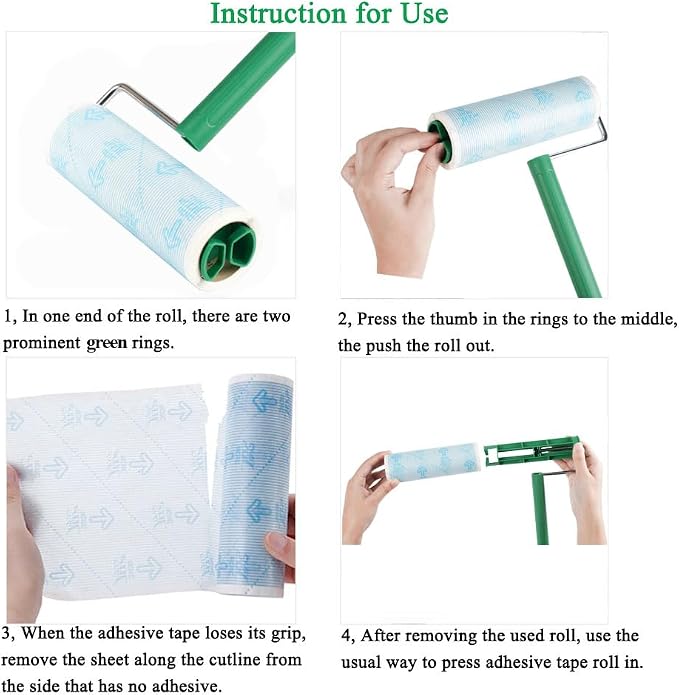 Instruction for Use

1, In one end of the roll, there are two prominent green rings.

2, Press the thumb in the rings to the middle, the push the roll out.

3, When the adhesive tape loses its grip, remove the sheet along the cutline from the side that has no adhesive.

4, After removing the used roll, use the usual way to press adhesive tape roll in.