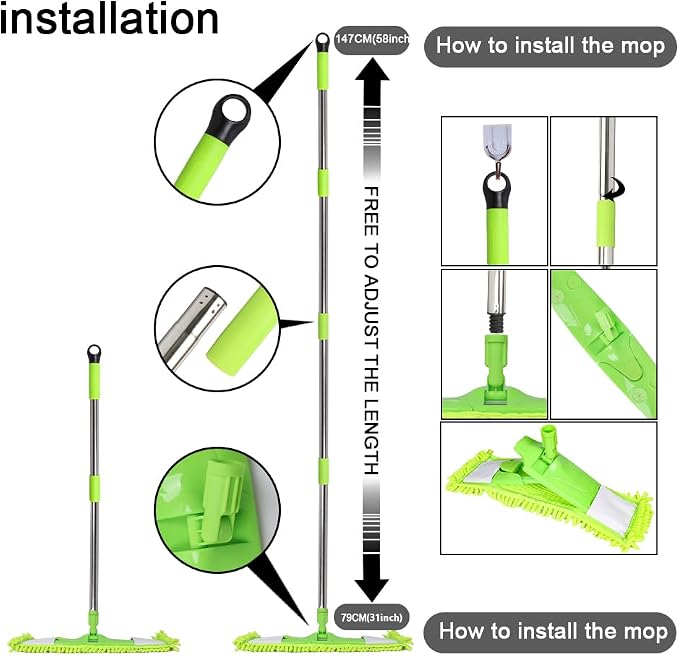 installation

147CM(58inch

How to install the mop

FREE TO ADJUST THE LENGTH

79CM(31inch)

How to install the mop