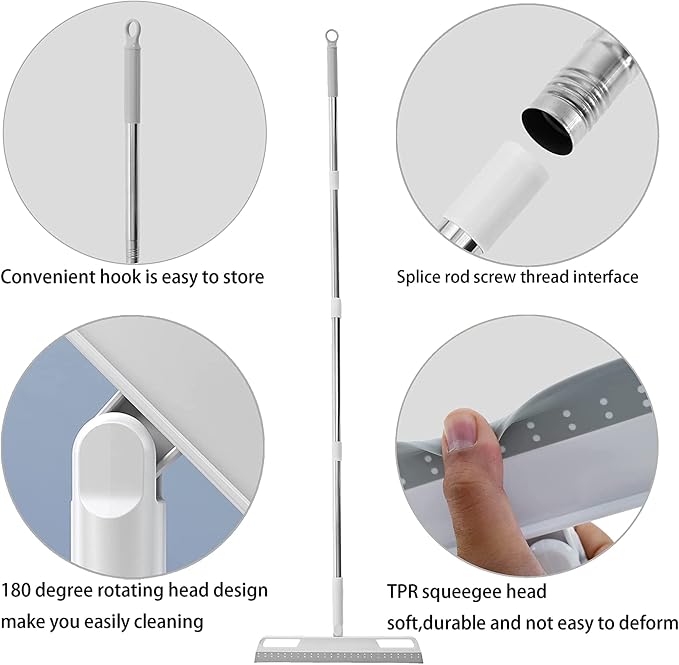 Convenient hook is easy to store

Splice rod screw thread interface

180 degree rotating head design
make you easily cleaning

TPR squeegee head
soft,durable and not easy to deform