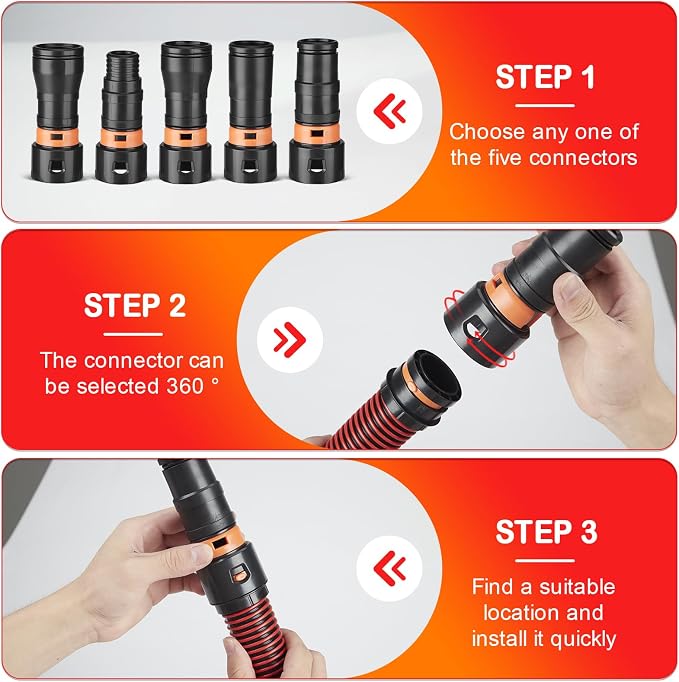 STEP 1

Choose any one of the five connectors

STEP 2

The connector can be selected 360 °

STEP 3

Find a suitable location and install it quickly