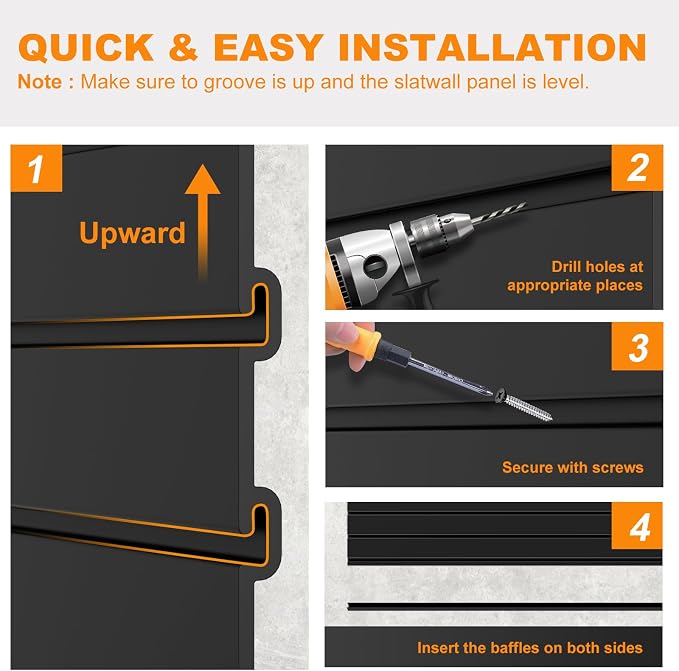 QUICK & EASY INSTALLATION

Note : Make sure to groove is up and the slatwall panel is level.

1

Upward

2

Drill holes at appropriate places

3

Secure with screws

4

Insert the baffles on both sides