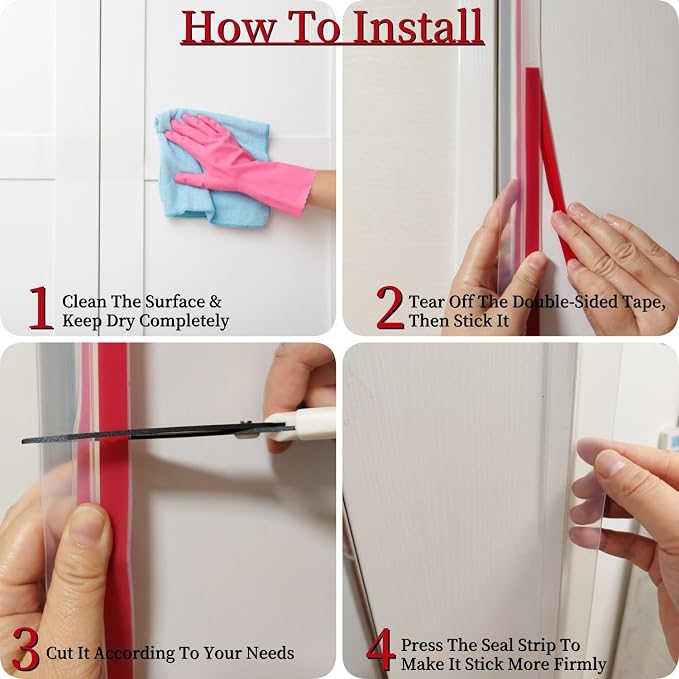 How To Install

1 Clean The Surface & Keep Dry Completely

2 Tear Off The Double-Sided Tape, Then Stick It

3 Cut It According To Your Needs

4 Press The Seal Strip To Make It Stick More Firmly