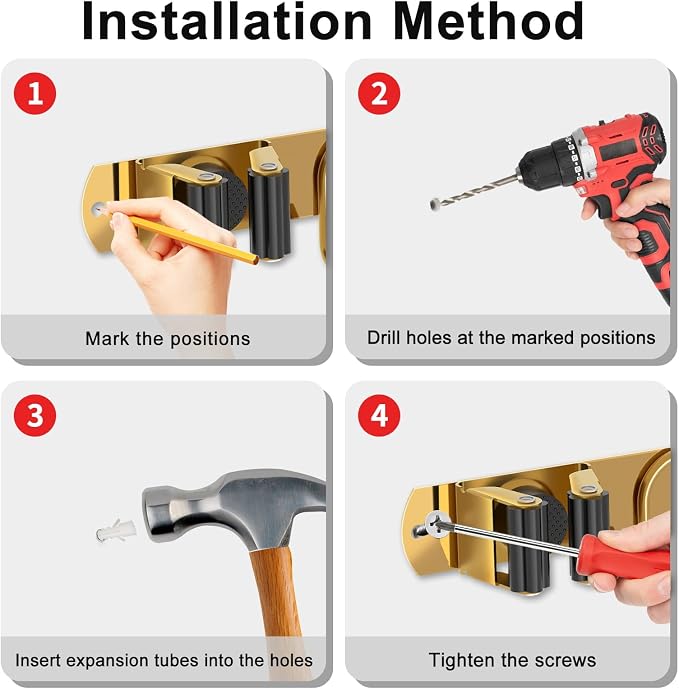 Installation Method

1

Mark the positions

2

Drill holes at the marked positions

3

Insert expansion tubes into the holes

4

Tighten the screws