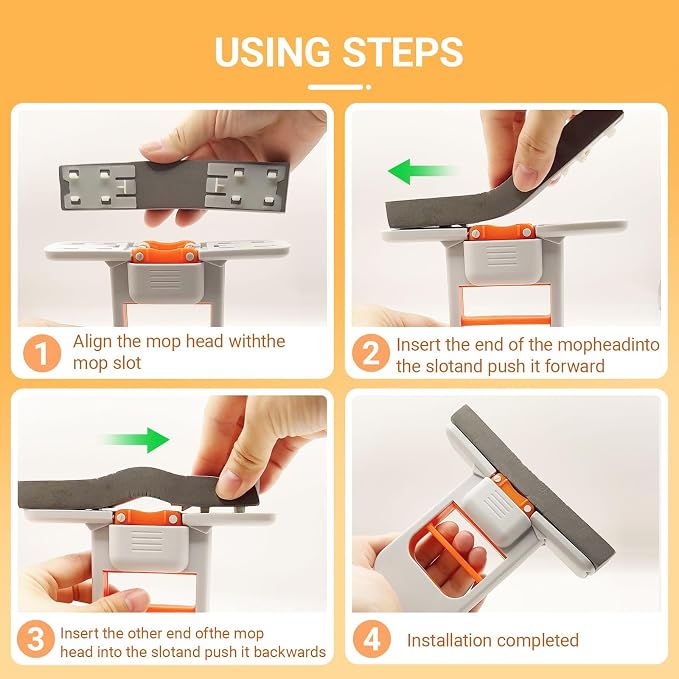 USING STEPS

1 Align the mop head withthe mop slot

2 Insert the end of the mopheadinto the slotand push it forward

3 Insert the other end ofthe mop head into the slotand push it backwards

4 Installation completed