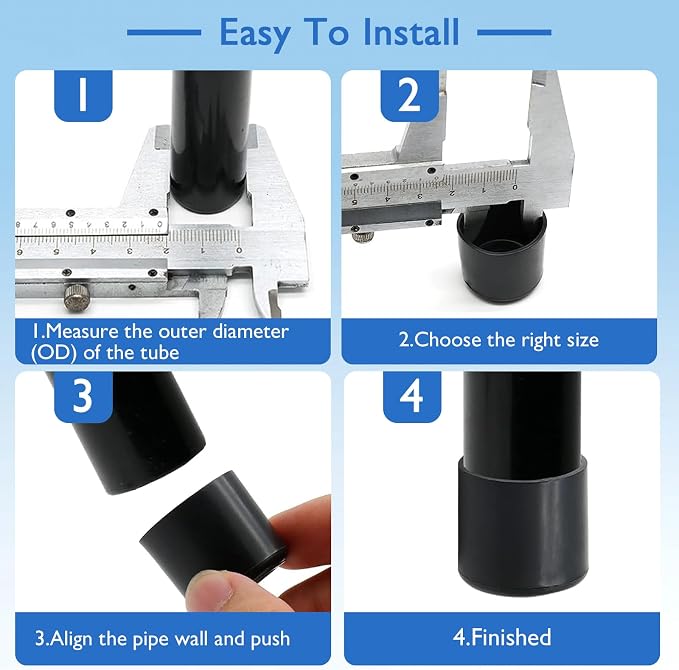 Easy To Install

1

1.Measure the outer diameter (OD) of the tube

2

2.Choose the right size

3

3.Align the pipe wall and push

4

4.Finished