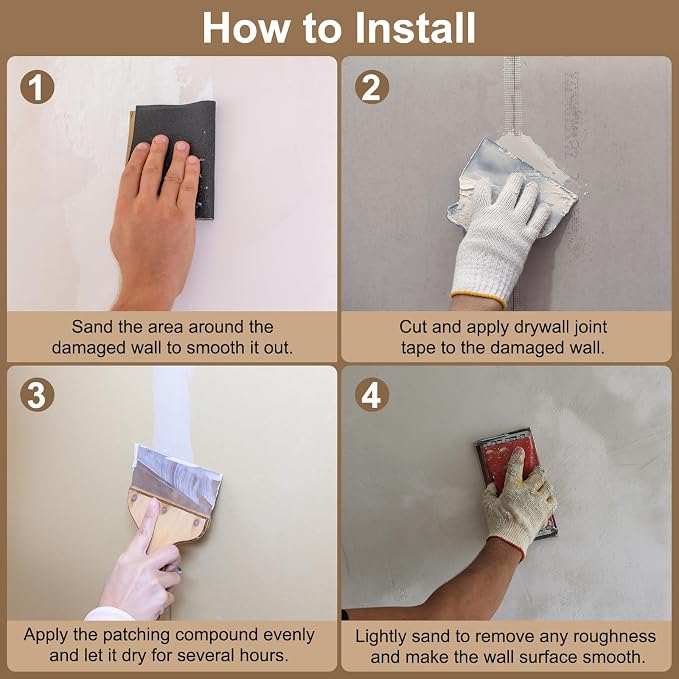 How to Install

1

Sand the area around the damaged wall to smooth it out.

2

Cut and apply drywall joint tape to the damaged wall.

3

Apply the patching compound evenly and let it dry for several hours.

4

Lightly sand to remove any roughness and make the wall surface smooth.