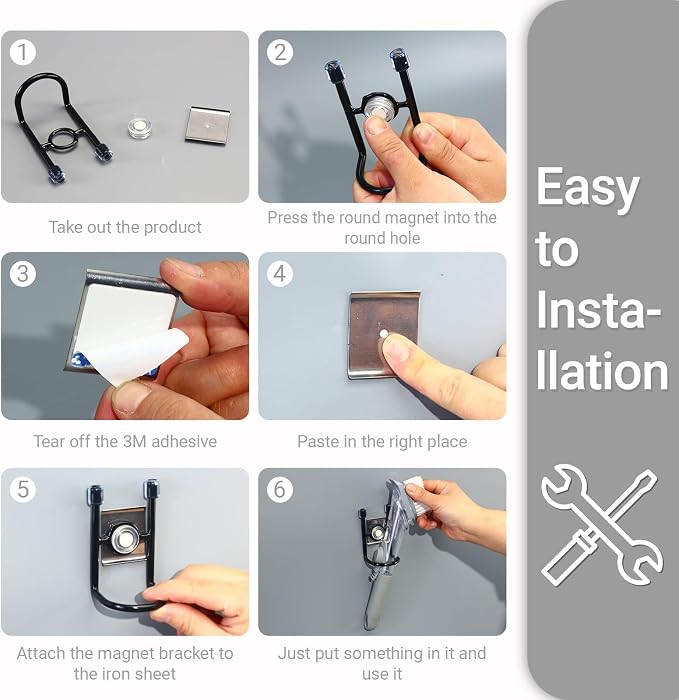 1

Take out the product

2

Press the round magnet into the round hole

3

Tear off the 3M adhesive

4

Paste in the right place

5

Attach the magnet bracket to the iron sheet

6

Just put something in it and use it

Easy to Installation