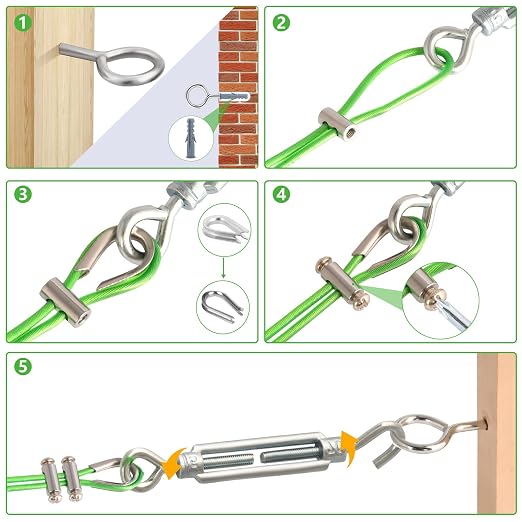 1

2

3

4

5