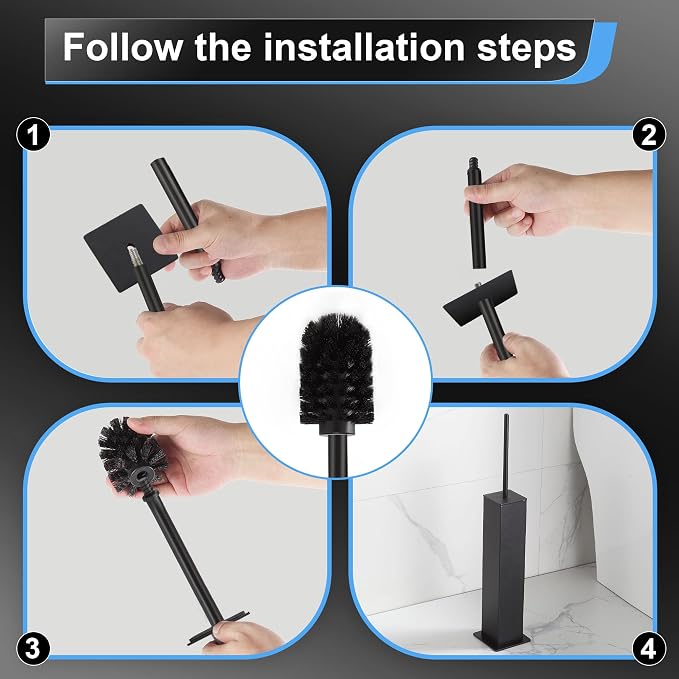 Follow the installation steps

1

2

3

4