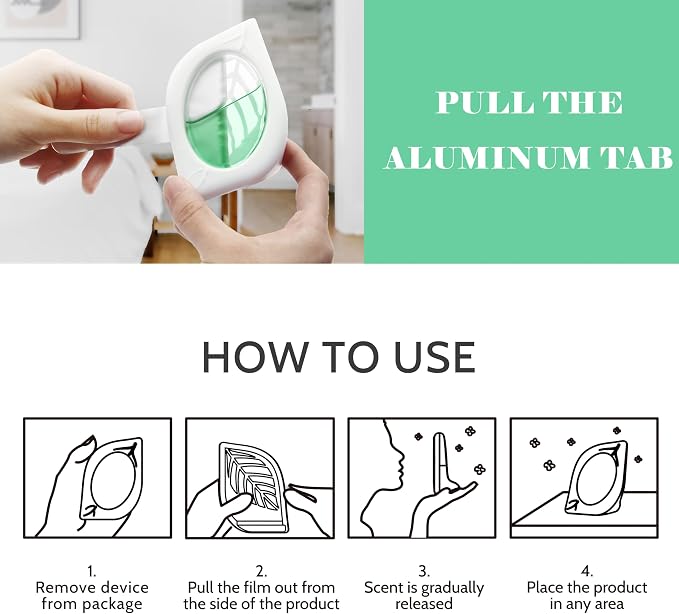 PULL THE ALUMINUM TAB

HOW TO USE

1.
Remove device from package

2.
Pull the film out from the side of the product

3.
Scent is gradually released

4.
Place the product in any area