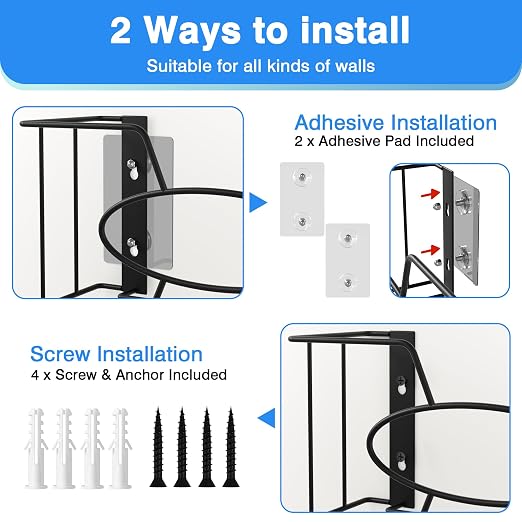 2 Ways to install
Suitable for all kinds of walls

Adhesive Installation
2 x Adhesive Pad Included

Screw Installation
4 x Screw & Anchor Included