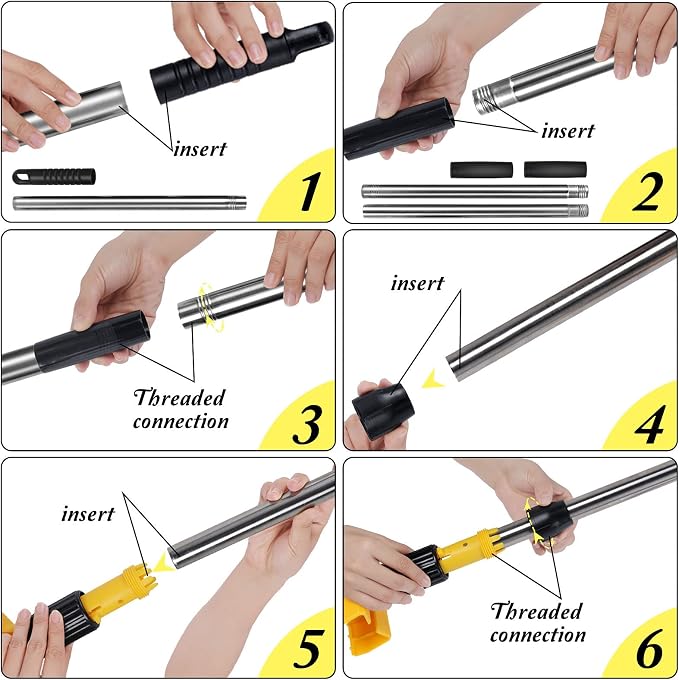 insert

1

insert

2

Threaded connection

3

insert

4

insert

5

Threaded connection

6