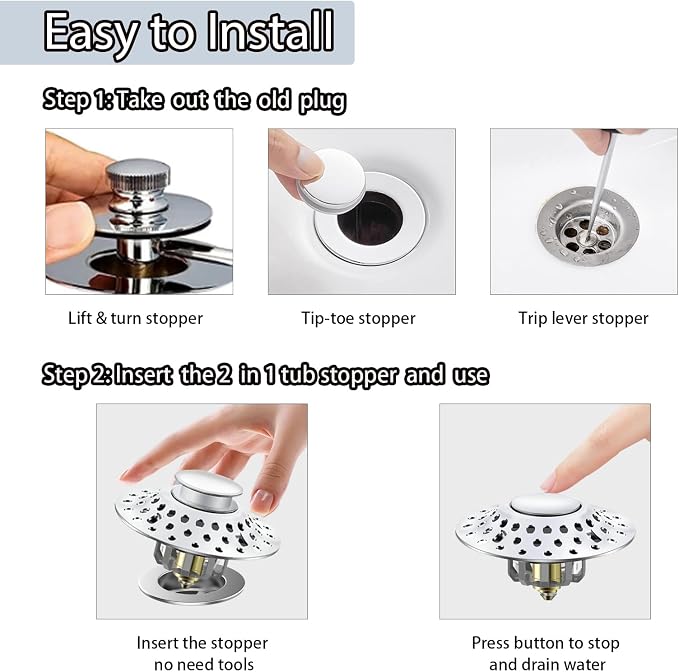 Easy to Install

Step 1: Take out the old plug

Lift & turn stopper

Tip-toe stopper

Trip lever stopper

Step 2: Insert the 2 in 1 tub stopper and use

Insert the stopper
no need tools

Press button to stop
and drain water