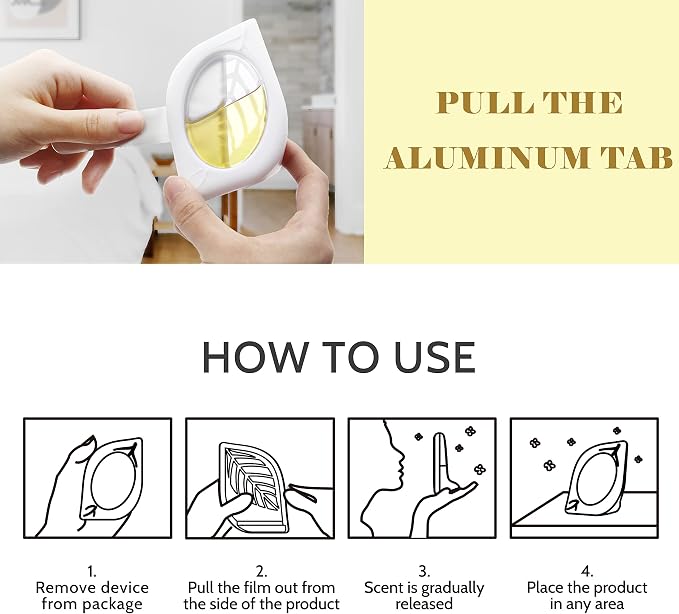 PULL THE ALUMINUM TAB

HOW TO USE

1.
Remove device from package

2.
Pull the film out from the side of the product

3.
Scent is gradually released

4.
Place the product in any area