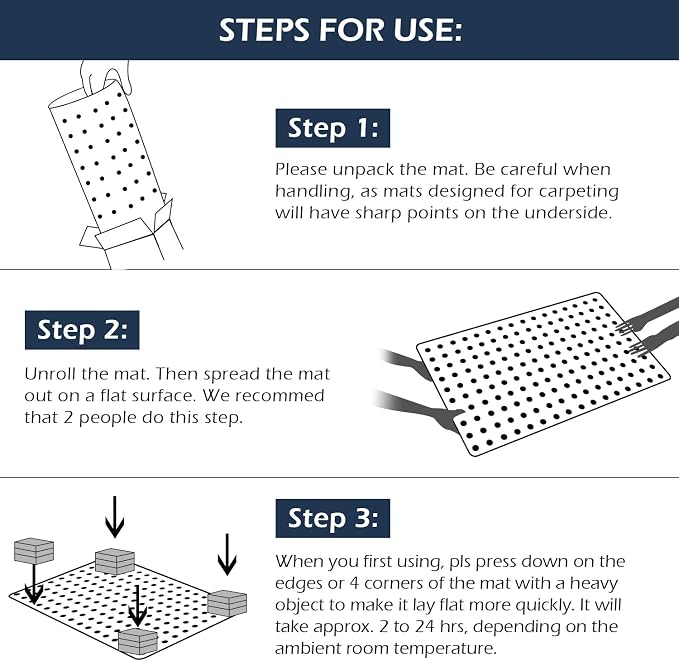 STEPS FOR USE:

Step 1:

Please unpack the mat. Be careful when handling, as mats designed for carpeting will have sharp points on the underside.

Step 2:

Unroll the mat. Then spread the mat out on a flat surface. We recommed that 2 people do this step.

Step 3:

When you first using, pls press down on the edges or 4 corners of the mat with a heavy object to make it lay flat more quickly. It will take approx. 2 to 24 hrs, depending on the ambient room temperature.