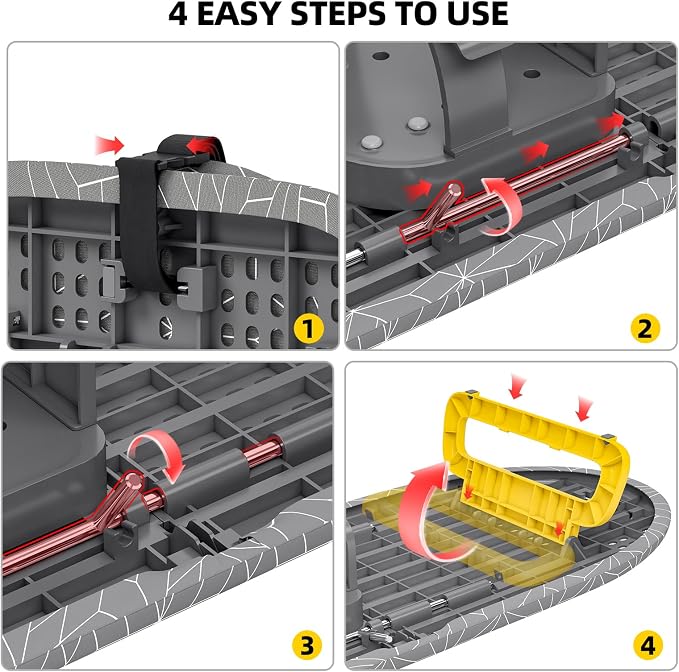 4 EASY STEPS TO USE

1

2

3

4