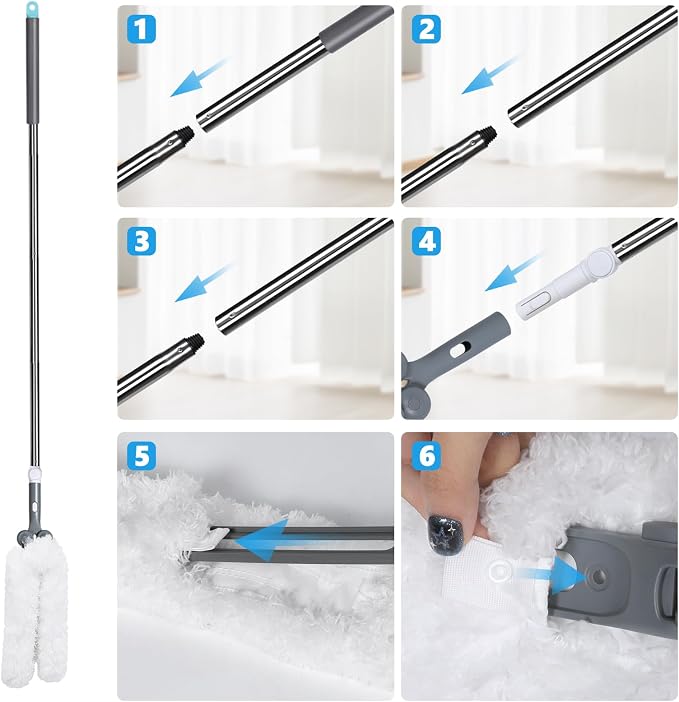 1
2
3
4
5
6