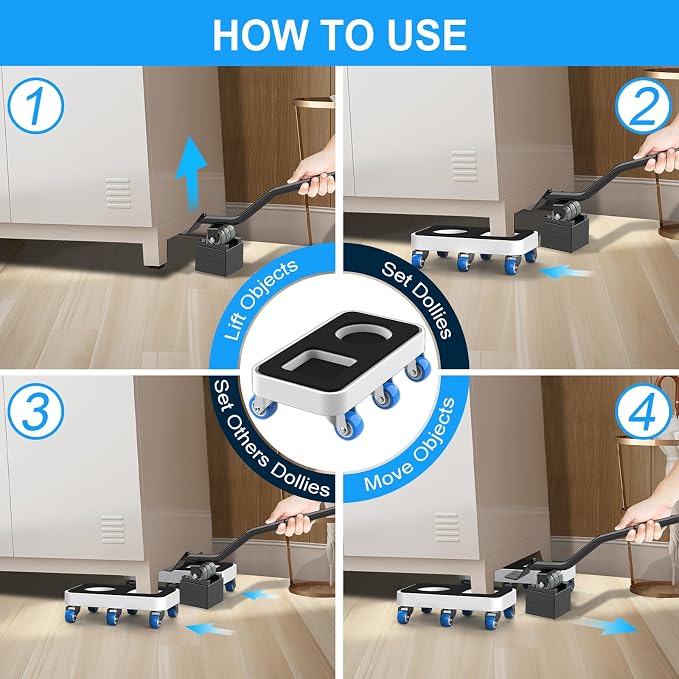 HOW TO USE

1

Lift Objects

2

Set Dollies

3

Set Others Dollies

4

Move Objects