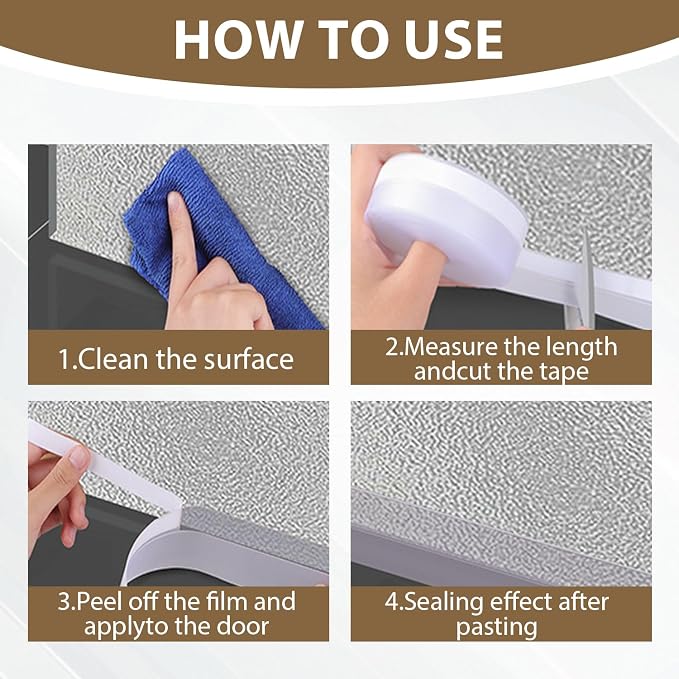 HOW TO USE

1.Clean the surface

2.Measure the length andcut the tape

3.Peel off the film and applyto the door

4.Sealing effect after pasting