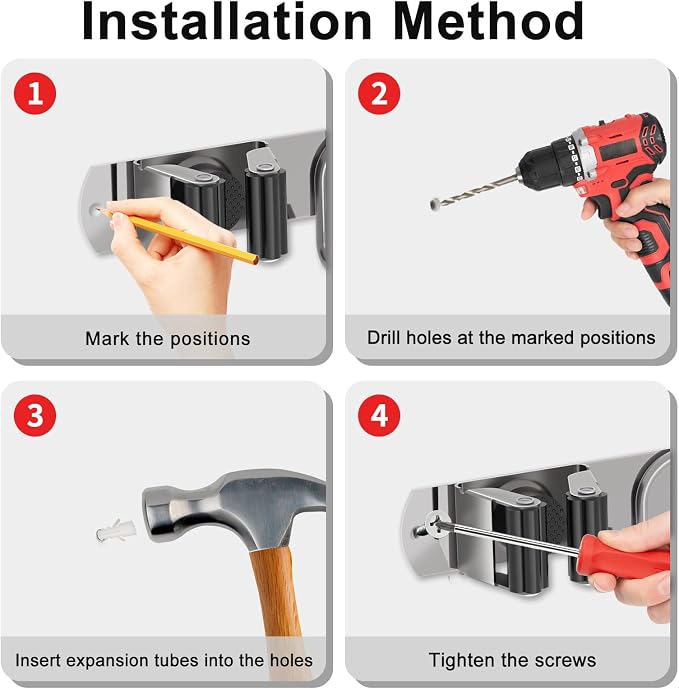 Installation Method

1

Mark the positions

2

Drill holes at the marked positions

3

Insert expansion tubes into the holes

4

Tighten the screws