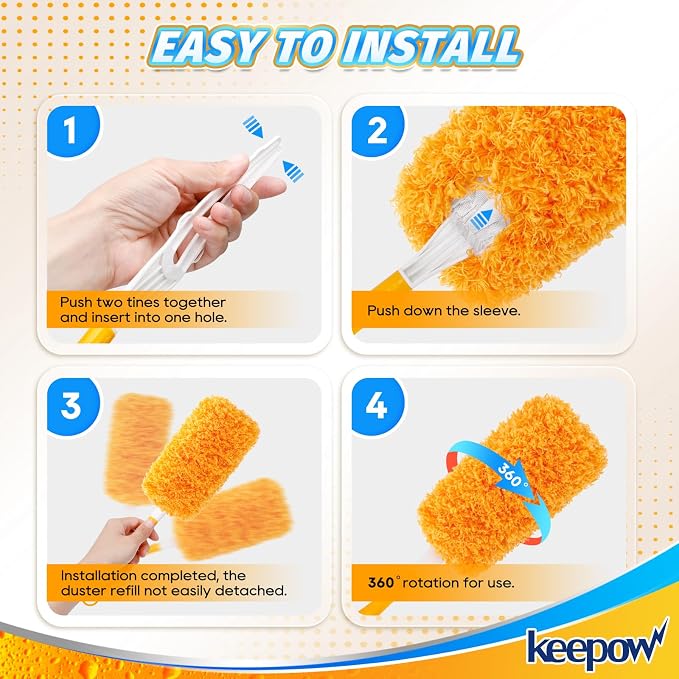 EASY TO INSTALL

1

Push two tines together and insert into one hole.

2

Push down the sleeve.

3

Installation completed, the duster refill not easily detached.

4

360°

360° rotation for use.

keepow