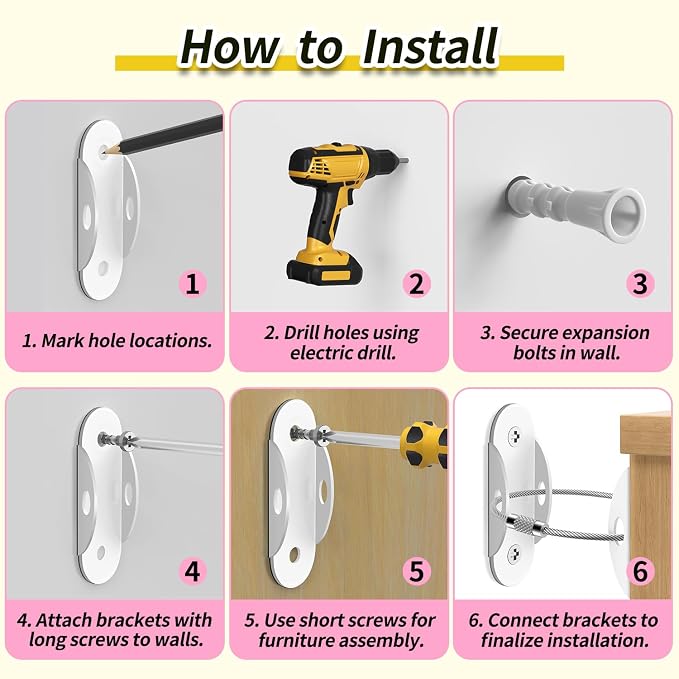 How to Install

1

1. Mark hole locations.

2

2. Drill holes using electric drill.

3

3. Secure expansion bolts in wall.

4

4. Attach brackets with long screws to walls.

5

5. Use short screws for furniture assembly.

6

6. Connect brackets to finalize installation.