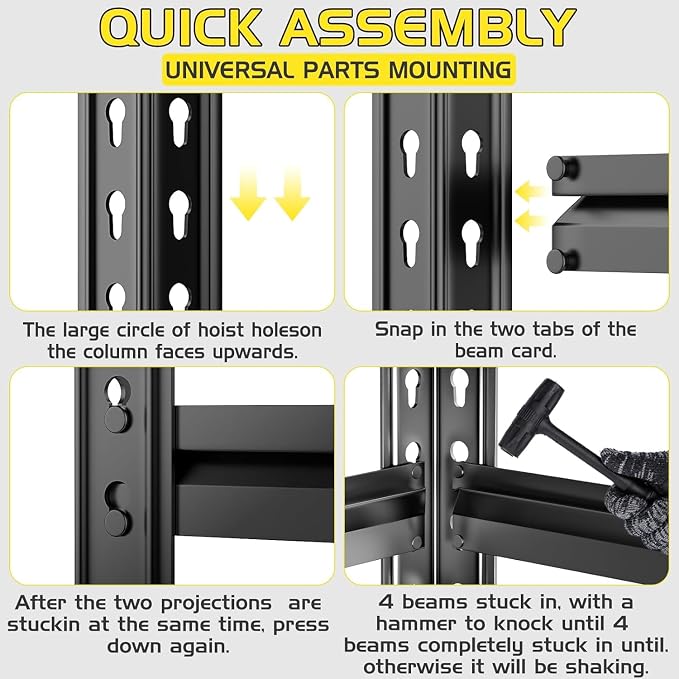 QUICK ASSEMBLY
UNIVERSAL PARTS MOUNTING

The large circle of hoist holeson the column faces upwards.

Snap in the two tabs of the beam card.

After the two projections are stuckin at the same time, press down again.

4 beams stuck in, with a hammer to knock until 4 beams completely stuck in until. otherwise it will be shaking.