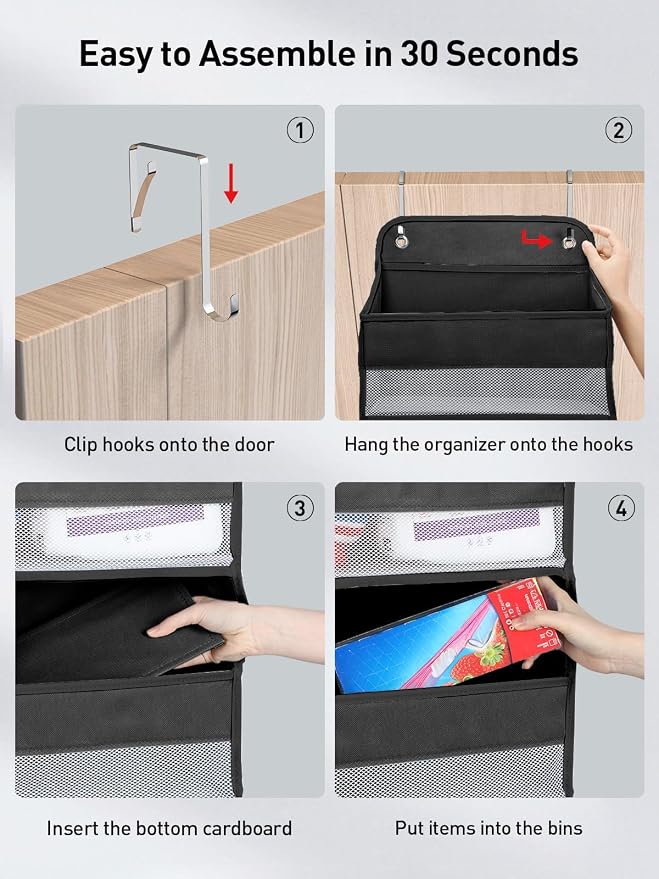 Easy to Assemble in 30 Seconds

1

Clip hooks onto the door

2

Hang the organizer onto the hooks

3

Insert the bottom cardboard

4

Put items into the bins