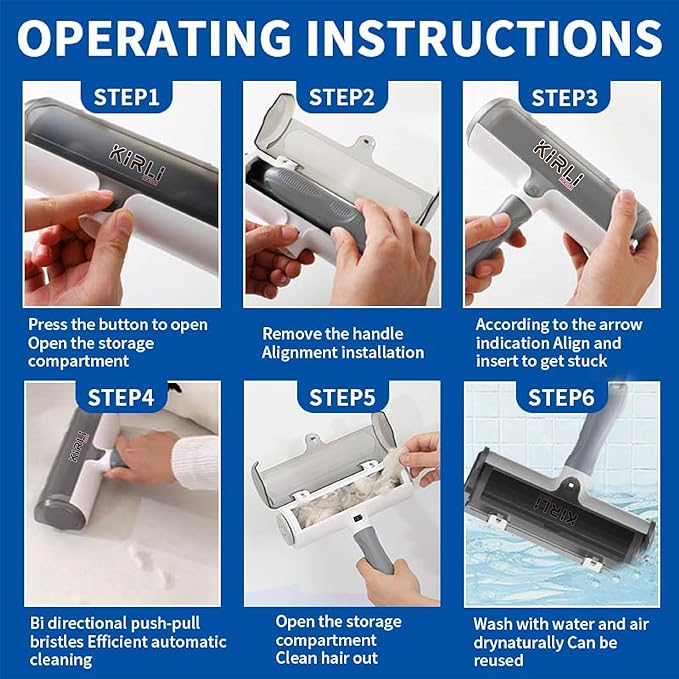 OPERATING INSTRUCTIONS

STEP1

KIRLI

Press the button to open Open the storage compartment

STEP2

Remove the handle Alignment installation

STEP3

KIRLI

According to the arrow indication Align and insert to get stuck

STEP4

KIRLI

Bi directional push-pull bristles Efficient automatic cleaning

STEP5

Open the storage compartment Clean hair out

STEP6

KIRLI

Wash with water and air drynaturally Can be reused