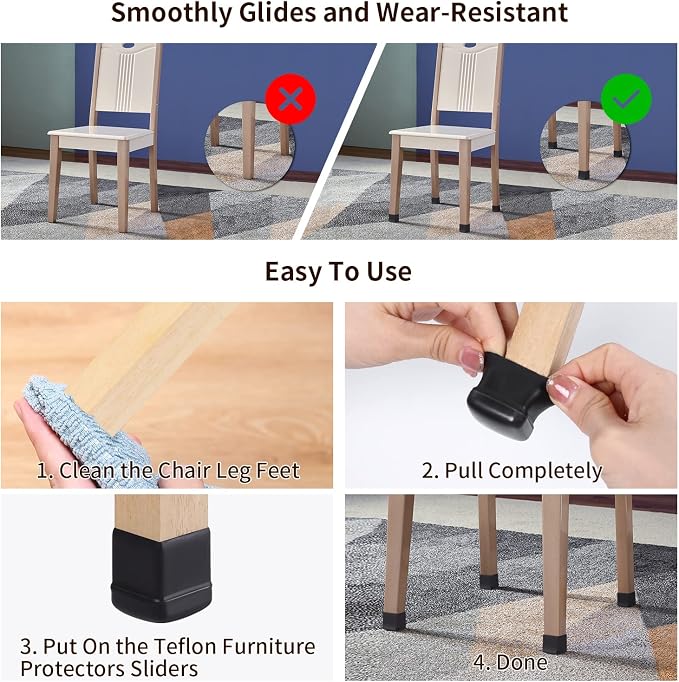 Smoothly Glides and Wear-Resistant

Easy To Use

1. Clean the Chair Leg Feet

2. Pull Completely

3. Put On the Teflon Furniture Protectors Sliders

4. Done