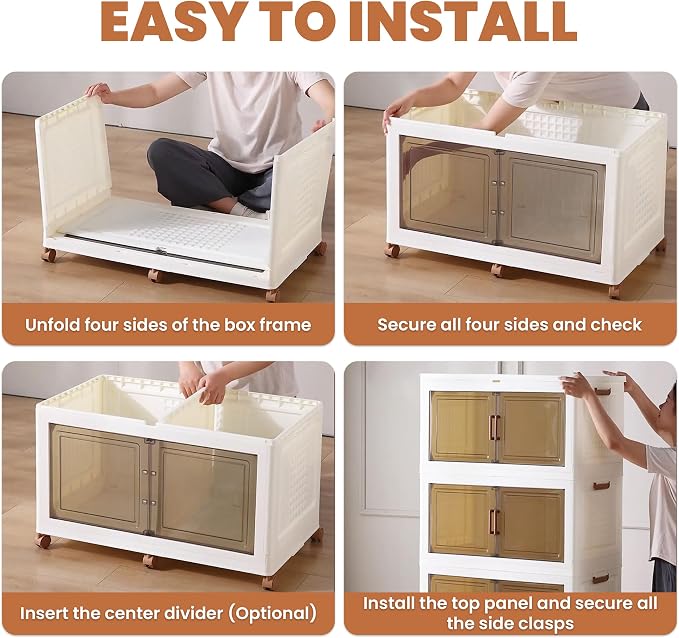 EASY TO INSTALL

Unfold four sides of the box frame

Secure all four sides and check

Insert the center divider (Optional)

Install the top panel and secure all the side clasps