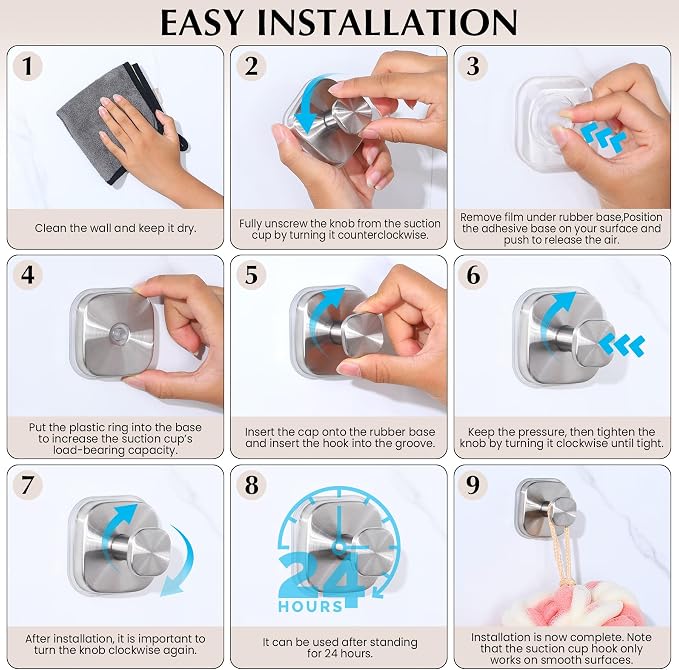 EASY INSTALLATION

1

Clean the wall and keep it dry.

2

Fully unscrew the knob from the suction cup by turning it counterclockwise.

3

Remove film under rubber base,Position the adhesive base on your surface and push to release the air.

4

Put the plastic ring into the base to increase the suction cup's load-bearing capacity.

5

Insert the cap onto the rubber base and insert the hook into the groove.

6

Keep the pressure, then tighten the knob by turning it clockwise until tight.

7

After installation, it is important to turn the knob clockwise again.

8

24 HOURS

It can be used after standing for 24 hours.

9

Installation is now complete. Note that the suction cup hook only works on smooth surfaces.