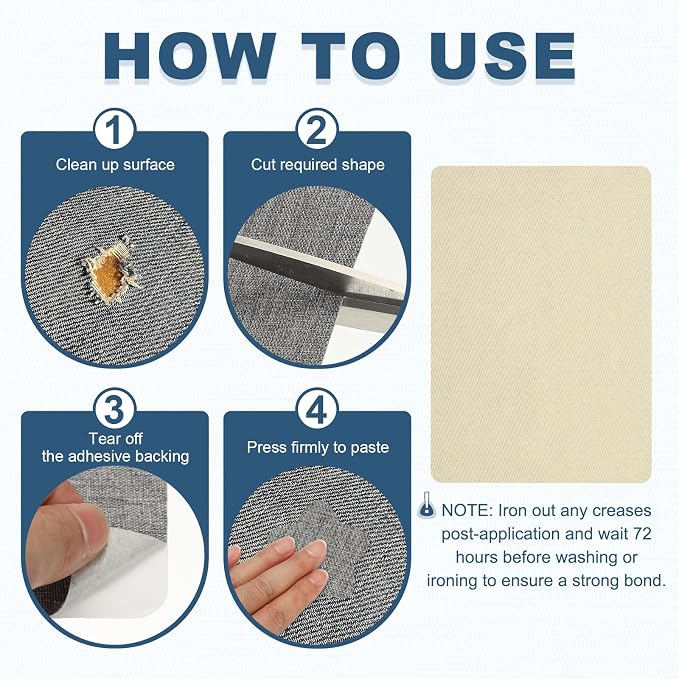 HOW TO USE

1
Clean up surface

2
Cut required shape

3
Tear off the adhesive backing

4
Press firmly to paste

NOTE: Iron out any creases post-application and wait 72 hours before washing or ironing to ensure a strong bond.