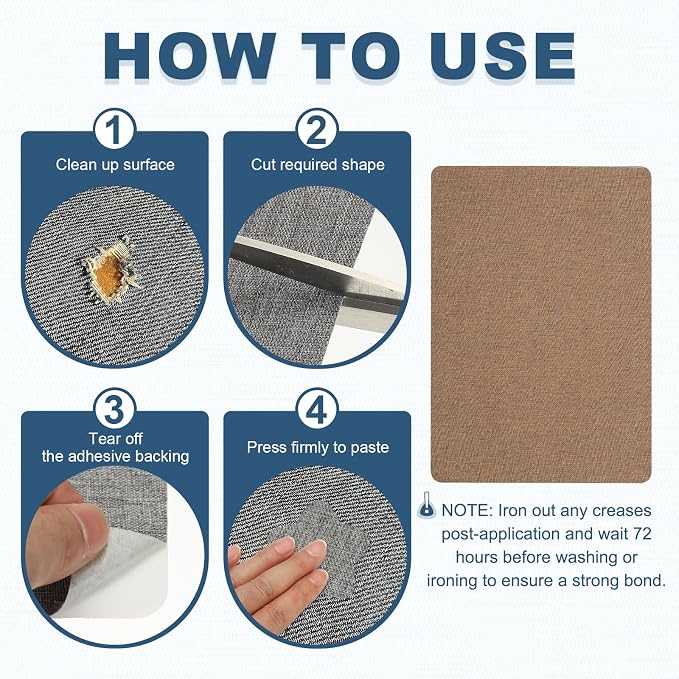 HOW TO USE

1
Clean up surface

2
Cut required shape

3
Tear off the adhesive backing

4
Press firmly to paste

NOTE: Iron out any creases post-application and wait 72 hours before washing or ironing to ensure a strong bond.