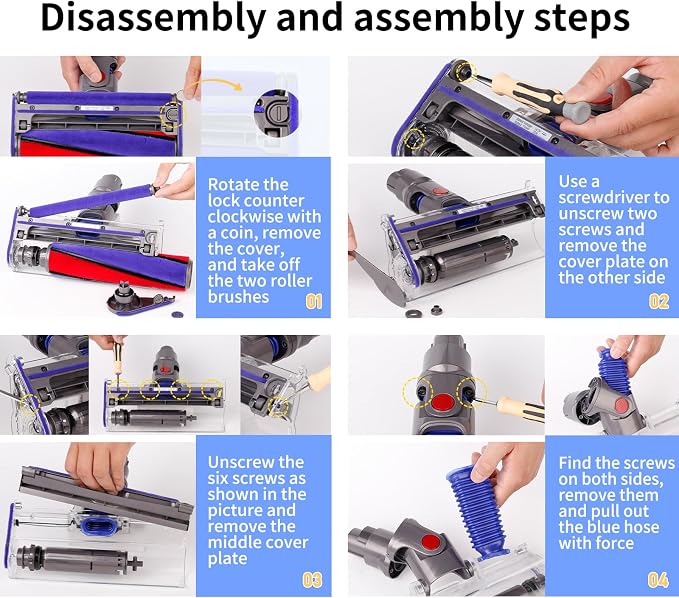 Disassembly and assembly steps

Rotate the lock counter clockwise with a coin, remove the cover, and take off the two roller brushes

01

Use a screwdriver to unscrew two screws and remove the cover plate on the other side

02

Unscrew the six screws as shown in the picture and remove the middle cover plate

03

Find the screws on both sides, remove them and pull out the blue hose with force

04