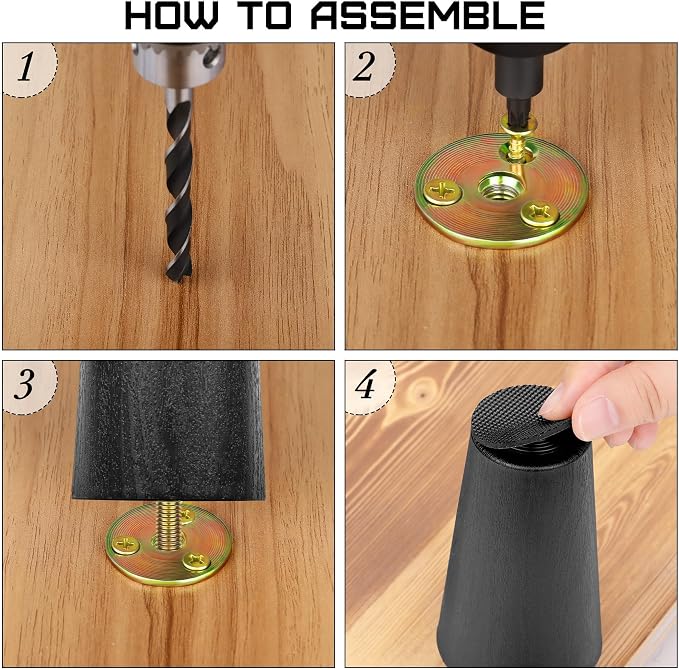 HOW TO ASSEMBLE

1

2

3

4