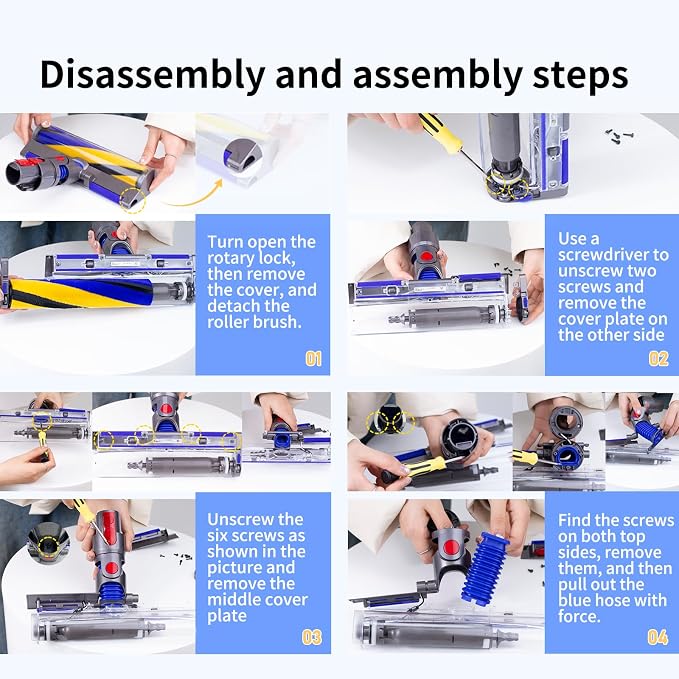 Disassembly and assembly steps

Turn open the rotary lock, then remove the cover, and detach the roller brush.

01

Use a screwdriver to unscrew two screws and remove the cover plate on the other side

02

Unscrew the six screws as shown in the picture and remove the middle cover plate

03

Find the screws on both top sides, remove them, and then pull out the blue hose with force.

04